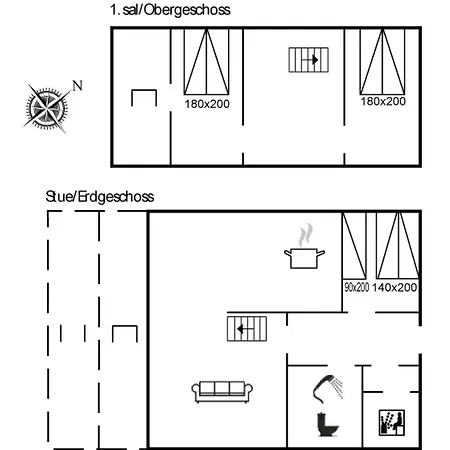 1. sal/Obergeschoss

N

180x200

180x200

Stue/Erdgeschoss

90x200

140x200